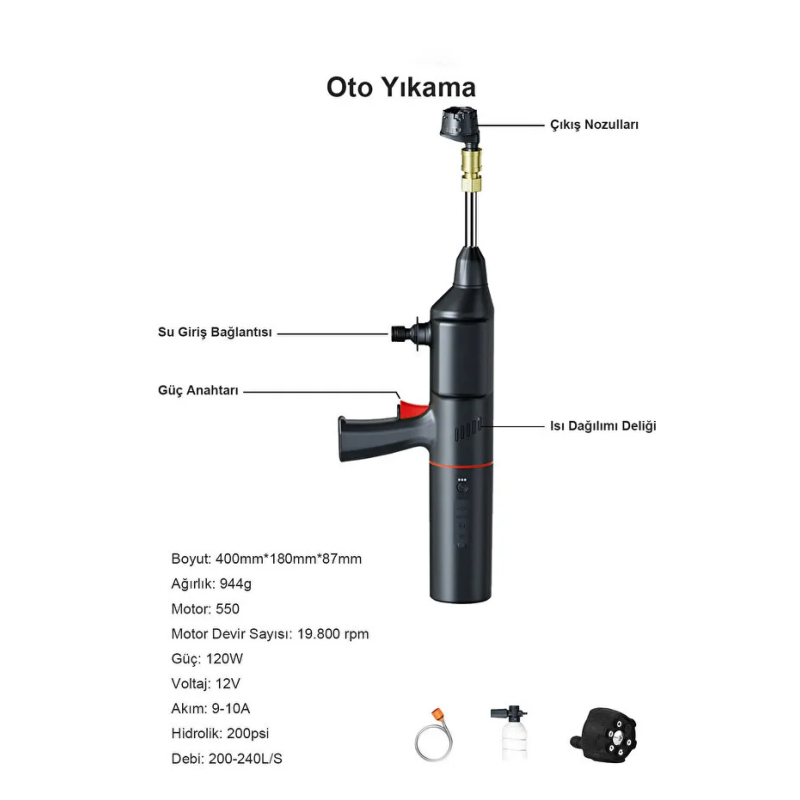 Oto Yıkama

Çıkış Nozulları

Su Giriş Bağlantısı

Güç Anahtarı

Isı Dağılımı Deliği

Boyut: 400mm*180mm*87mm
Ağırlık: 944g
Motor: 550
Motor Devir Sayısı: 19.800 rpm
Güç: 120W
Voltaj: 12V
Akım: 9-10A
Hidrolik: 200psi
Debi: 200-240L/S